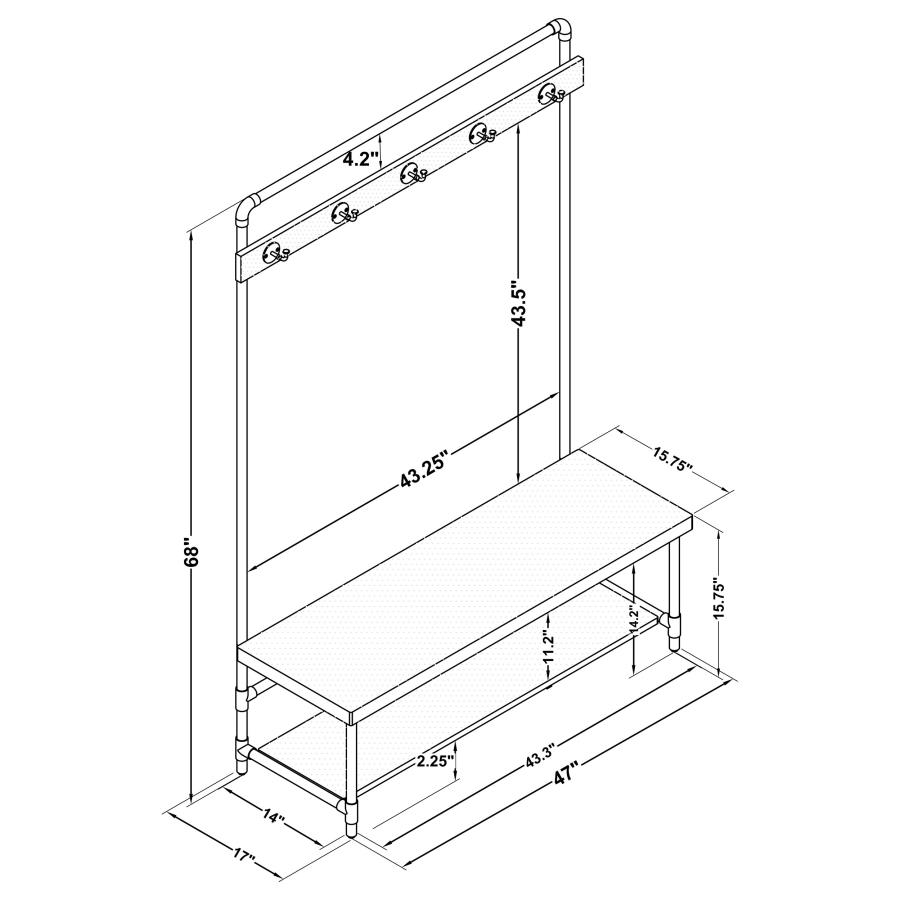 4.2"
43.5"
68"
43.25"
15.75"
15.75"
14.2"
11.2"
2.25"
43.3"
47"
14"
17"