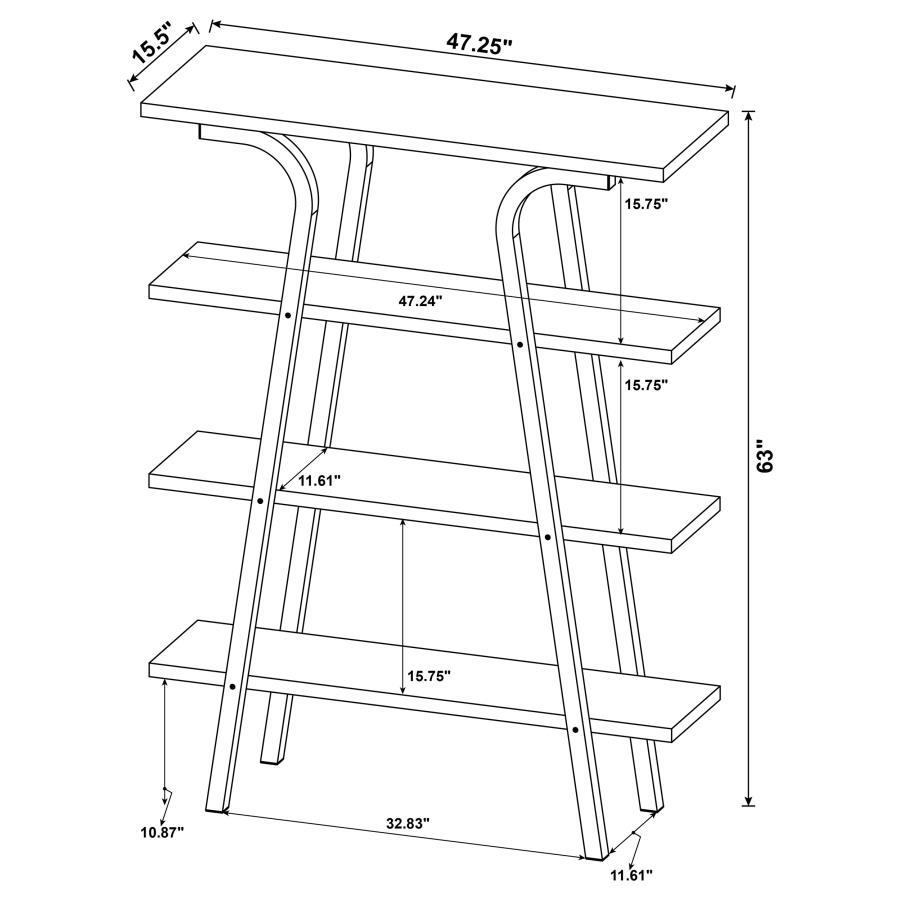 15.5"
47.25"
15.75"
47.24"
15.75"
63"
11.61"
15.75"
10.87"
32.83"
11.61"