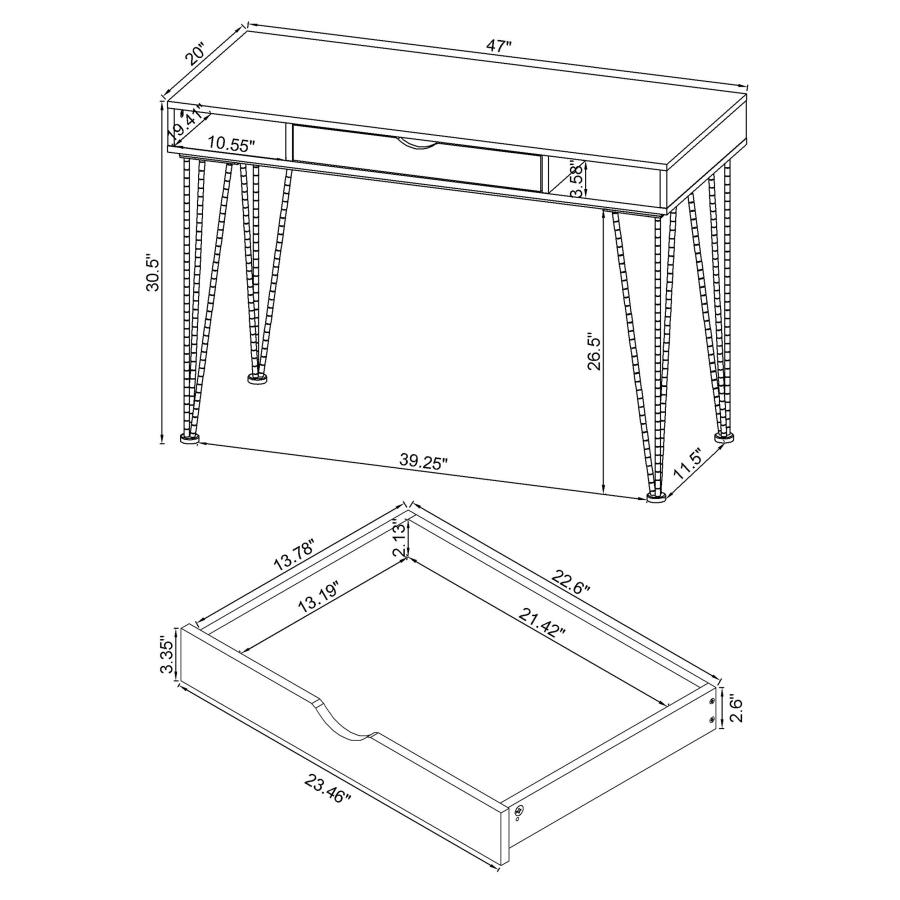 20"
47"
19.41"
10.55"
3.58"
30.5"
26.5"
39.25"
11.5"
13.78"
2.13"
22.6"
13.19"
21.42"
3.35"
2.6"
23.46"