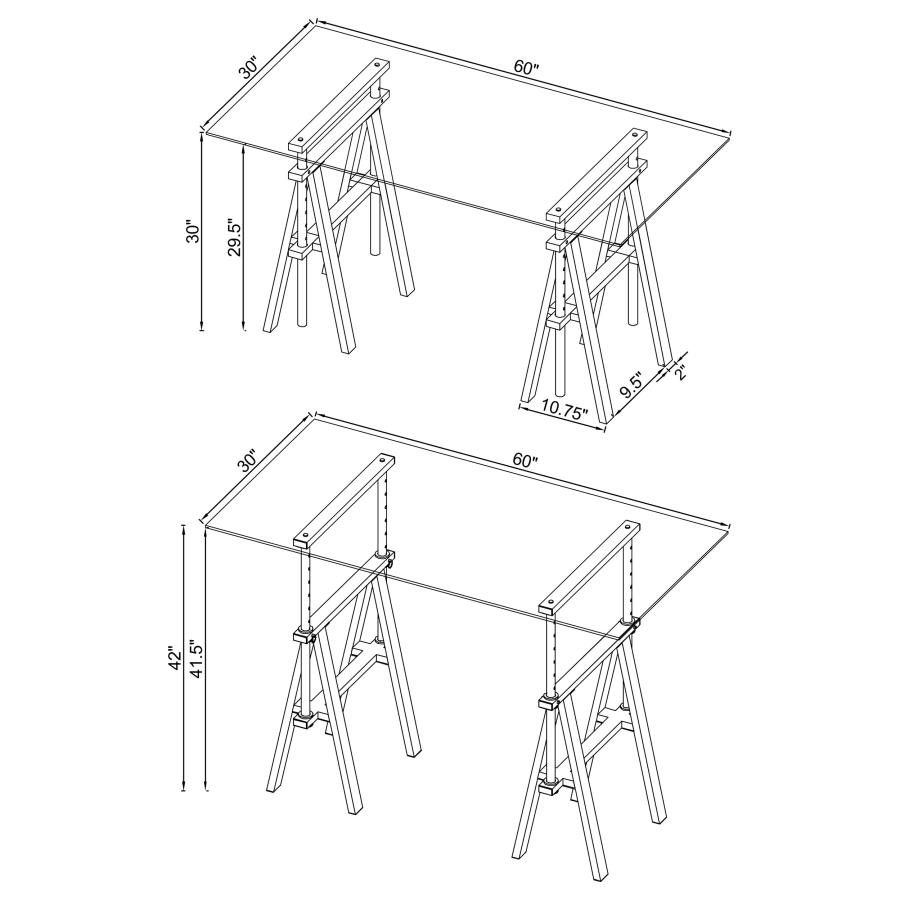 30"
60"
30"
29.5"
9.5"
2"
10.75"
30"
60"
42"
41.5"