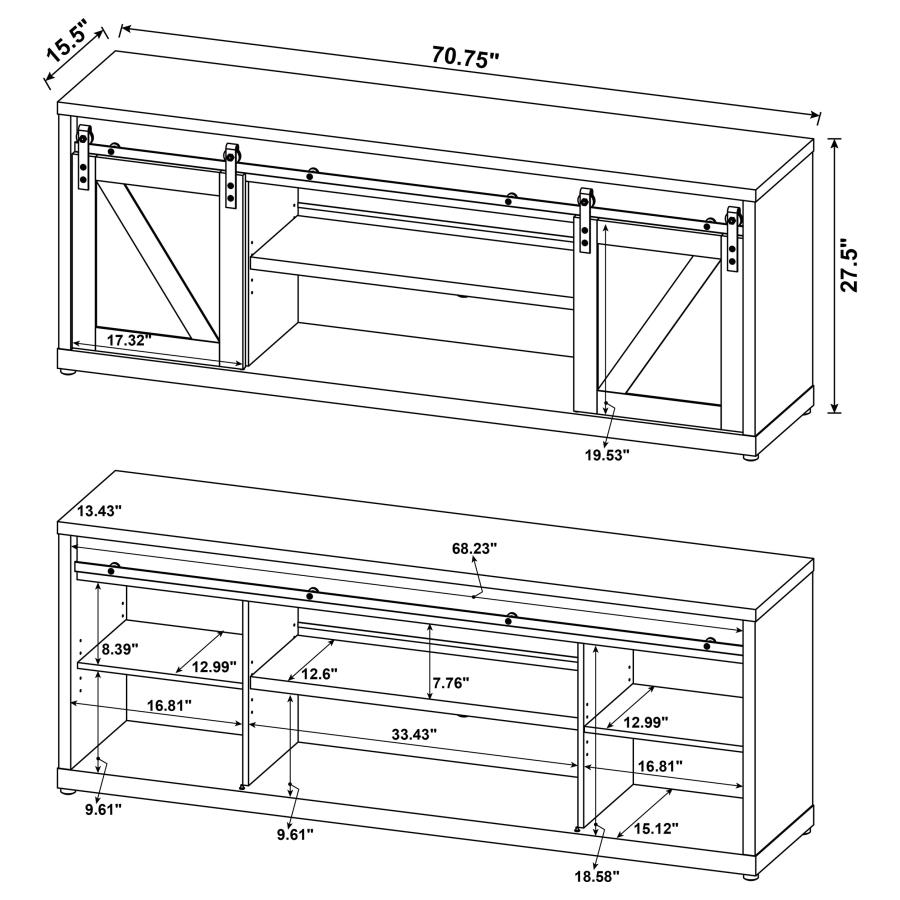 15.5"
70.75"
27.5"
17.32"
19.53"
13.43"
68.23"
8.39"
12.99"
12.6"
7.76"
16.81"
33.43"
12.99"
16.81"
9.61"
9.61"
15.12"
18.58"