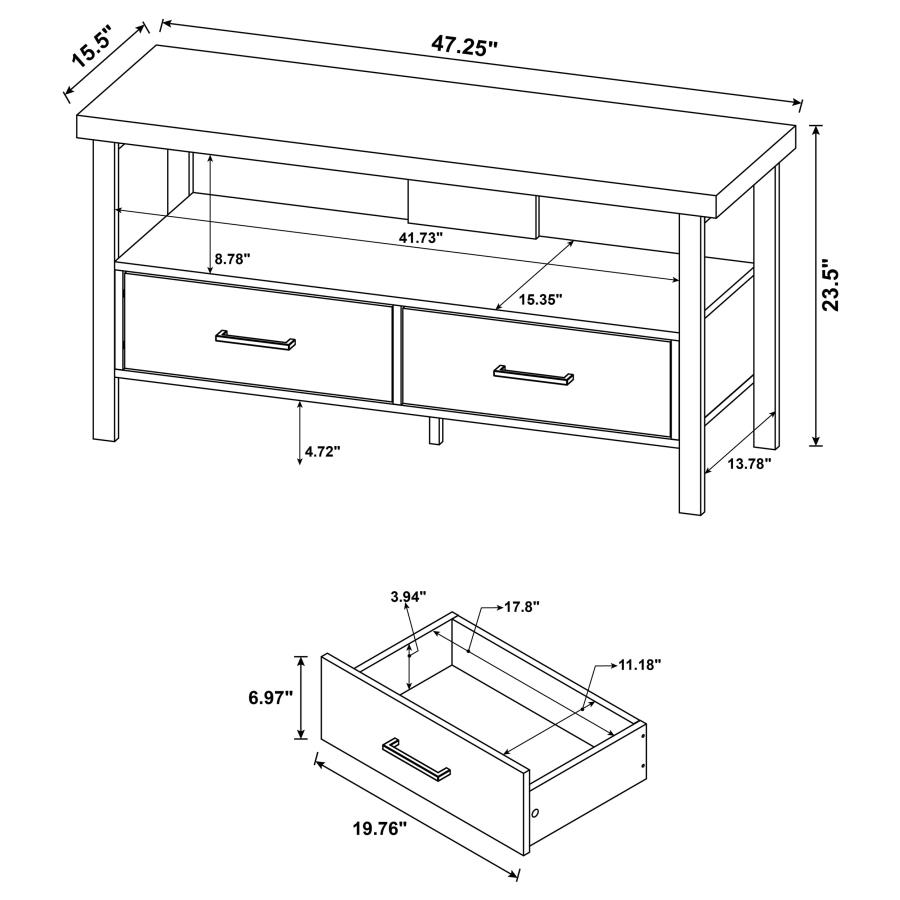 15.5"
47.25"
23.5"
41.73"
8.78"
15.35"
4.72"
13.78"
3.94"
17.8"
11.18"
6.97"
19.76"