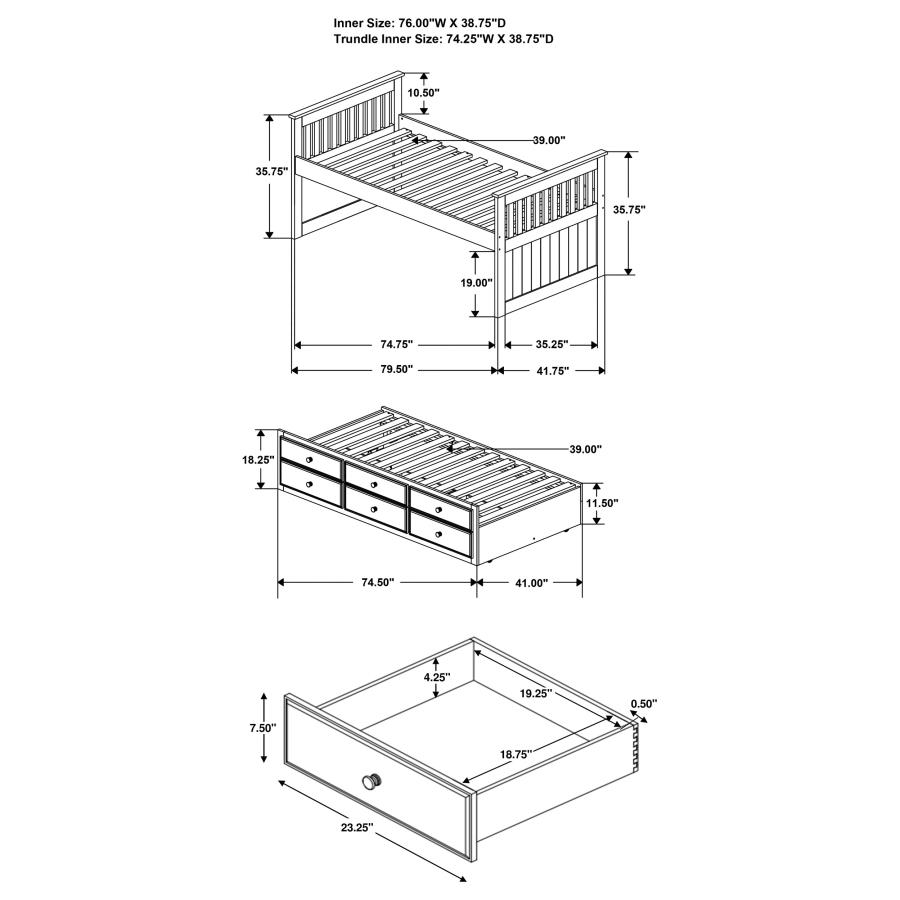 Inner Size: 76.00"W X 38.75"D
Trundle Inner Size: 74.25"W X 38.75"D

10.50"
39.00"
35.75"
35.75"
19.00"
74.75"
35.25"
79.50"
41.75"

18.25"
39.00"
11.50"
74.50"
41.00"

4.25"
19.25"
0.50"
7.50"
18.75"
23.25"