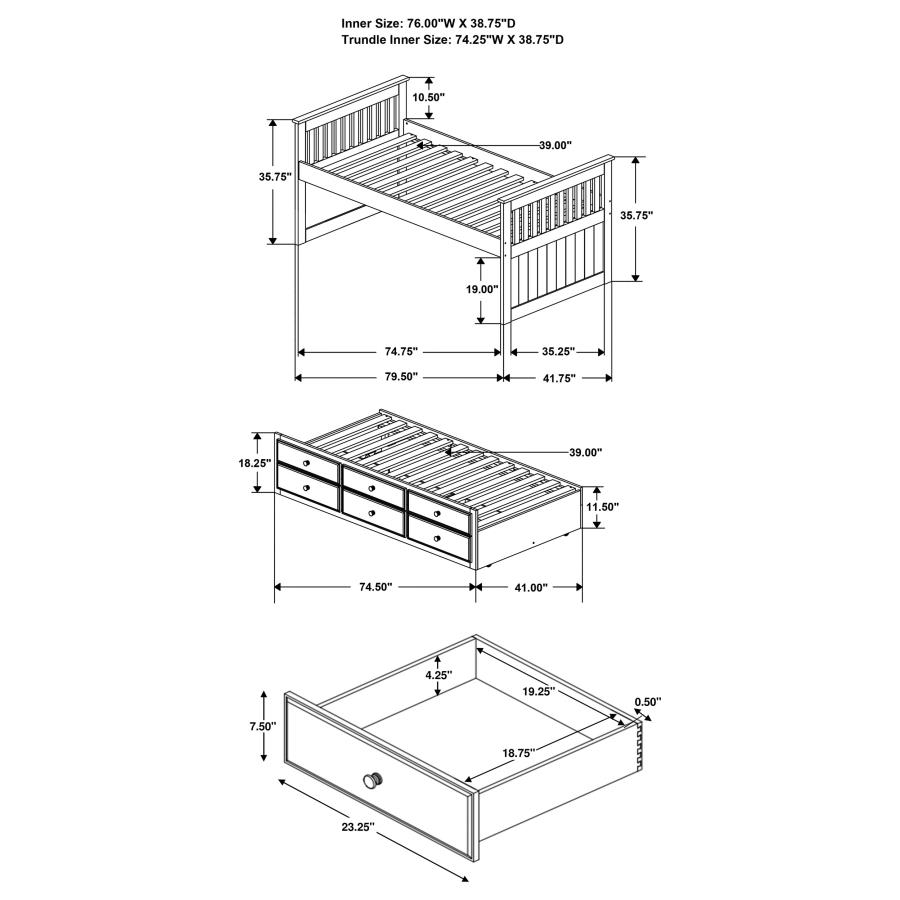 Inner Size: 76.00"W X 38.75"D
Trundle Inner Size: 74.25"W X 38.75"D

10.50"
39.00"
35.75"
35.75"
19.00"
74.75"
35.25"
79.50"
41.75"

18.25"
39.00"
11.50"
74.50"
41.00"

4.25"
19.25"
0.50"
7.50"
18.75"
23.25"