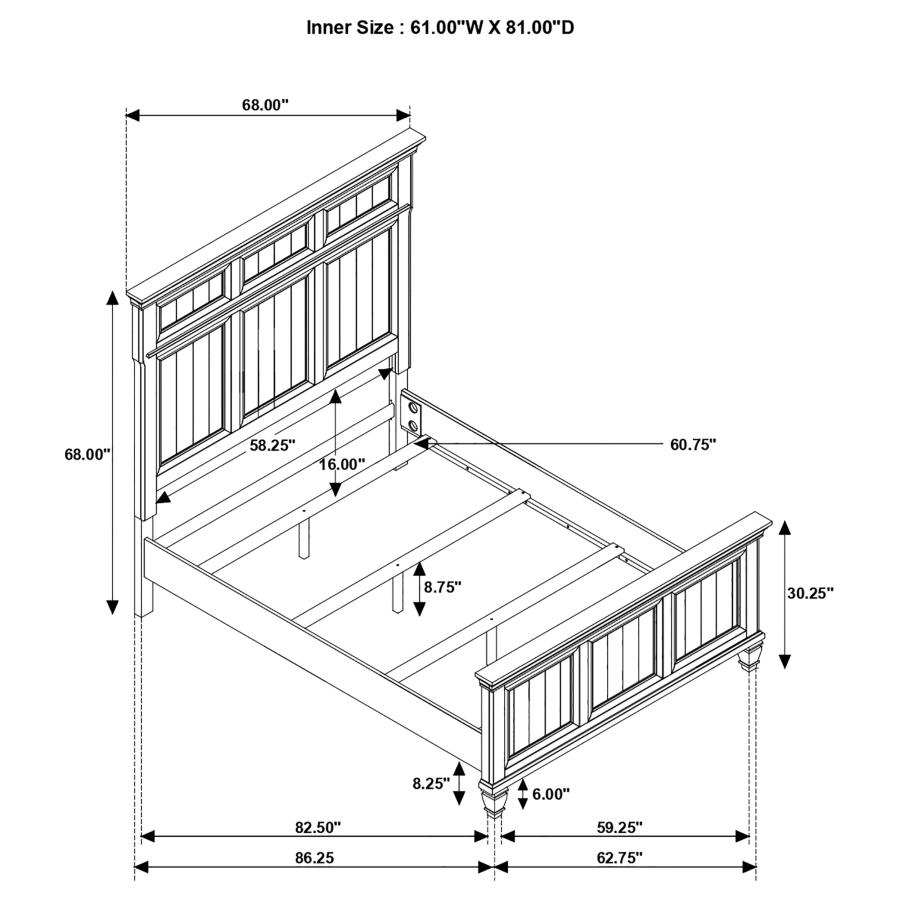 Inner Size : 61.00"W X 81.00"D

68.00"

68.00"

58.25"

16.00"

60.75"

8.75"

30.25"

8.25"

6.00"

82.50"

59.25"

86.25

62.75"