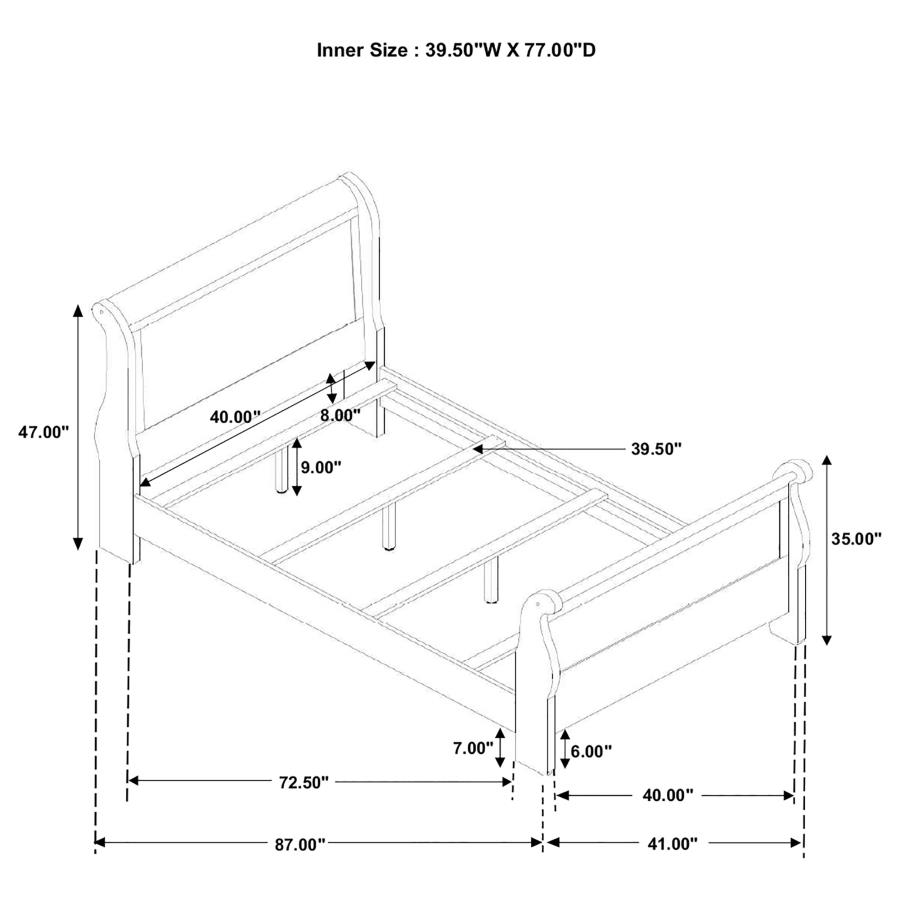 Inner Size : 39.50"W X 77.00"D

47.00"

40.00"

8.00"

9.00"

39.50"

35.00"

7.00"

6.00"

72.50"

40.00"

87.00"

41.00"