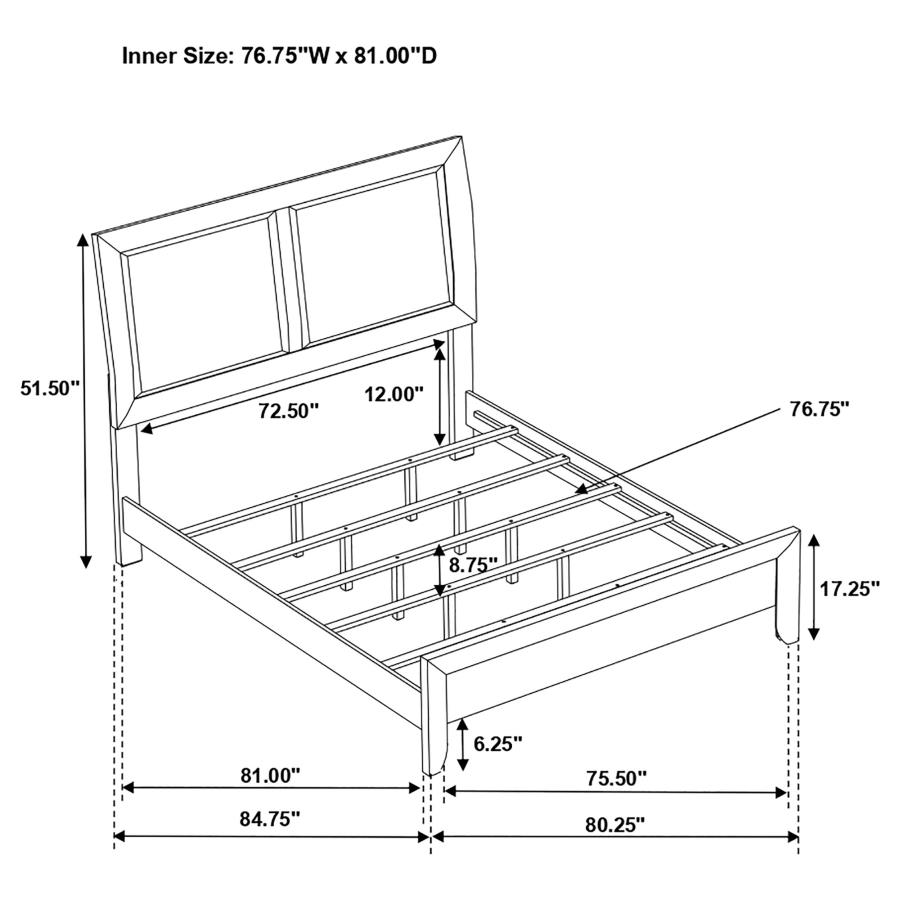 Inner Size: 76.75"W x 81.00"D

51.50"

72.50"

12.00"

76.75"

8.75"

17.25"

6.25"

81.00"

75.50"

84.75"

80.25"