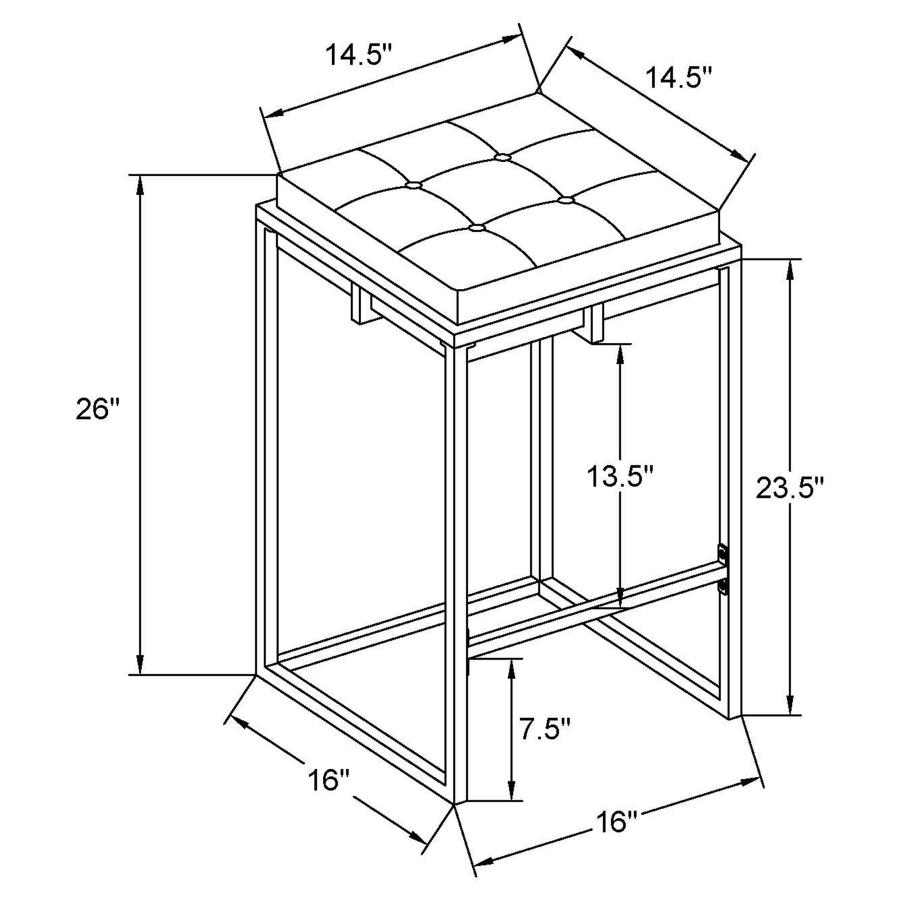 14.5"
14.5"
26"
13.5"
23.5"
7.5"
16"
16"